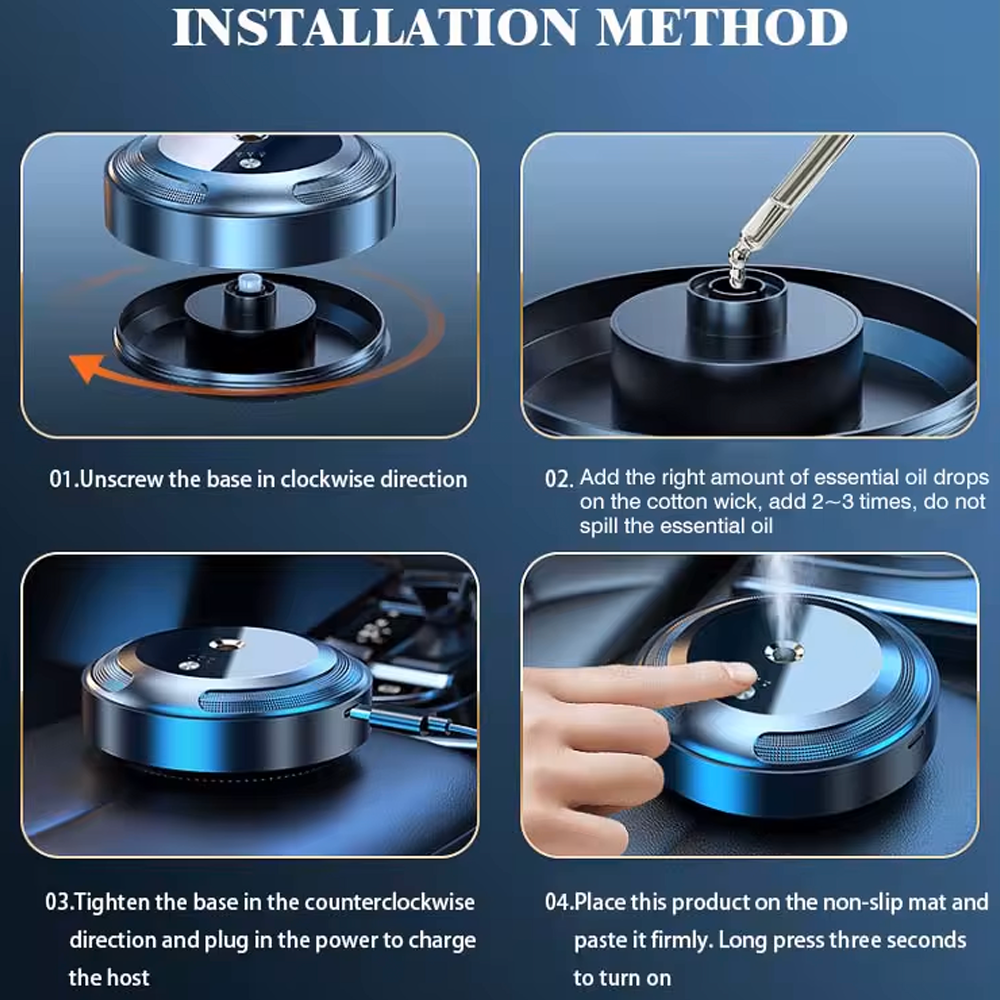 INSTALLATION METHOD

01.Unscrew the base in clockwise direction

02. Add the right amount of essential oil drops on the cotton wick, add 2~3 times, do not spill the essential oil

03.Tighten the base in the counterclockwise direction and plug in the power to charge the host

04.Place this product on the non-slip mat and paste it firmly. Long press three seconds to turn on