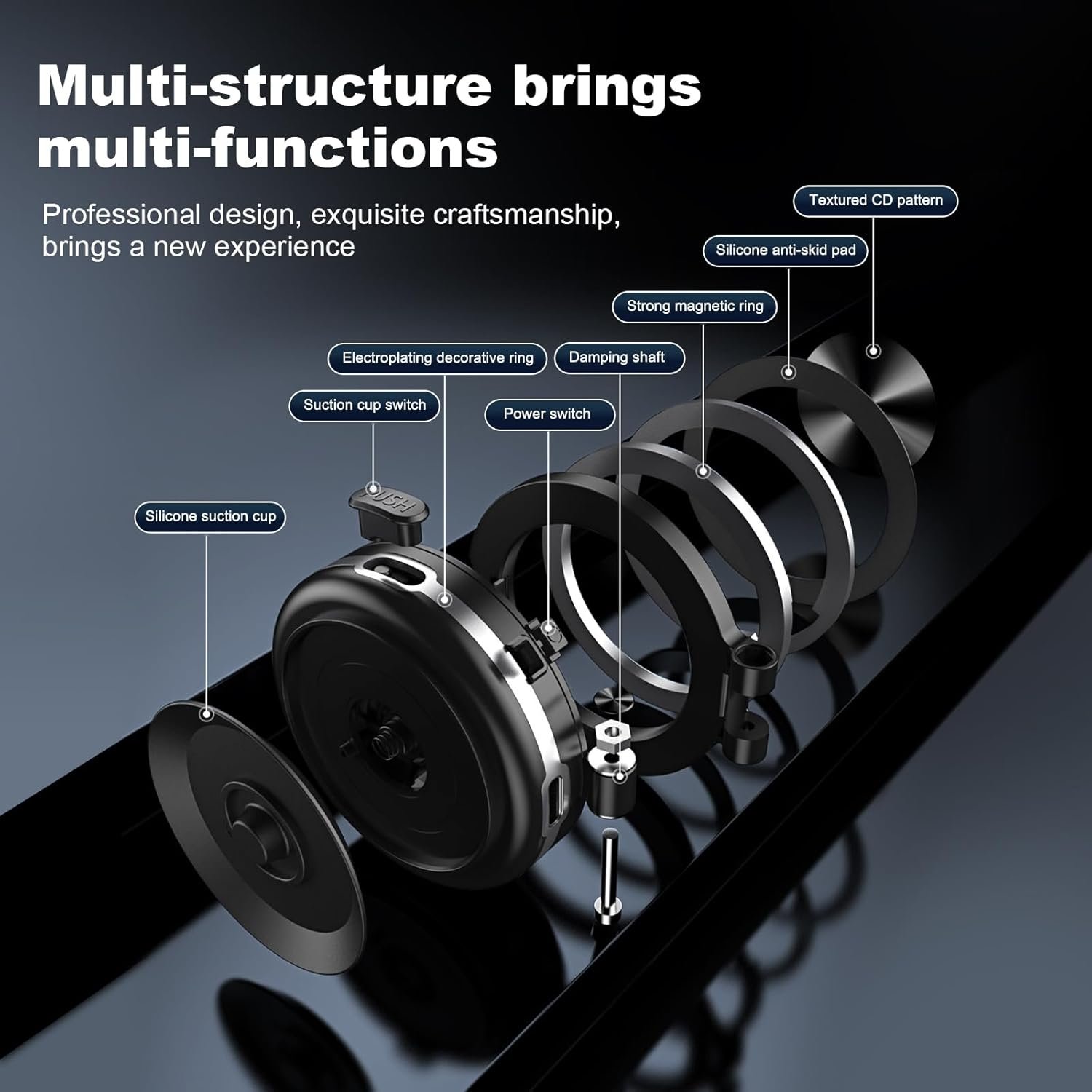 Multi-structure brings multi-functions

Professional design, exquisite craftsmanship, brings a new experience

Textured CD pattern

Silicone anti-skid pad

Strong magnetic ring

Electroplating decorative ring

Damping shaft

Suction cup switch

Power switch

Silicone suction cup

PUSH